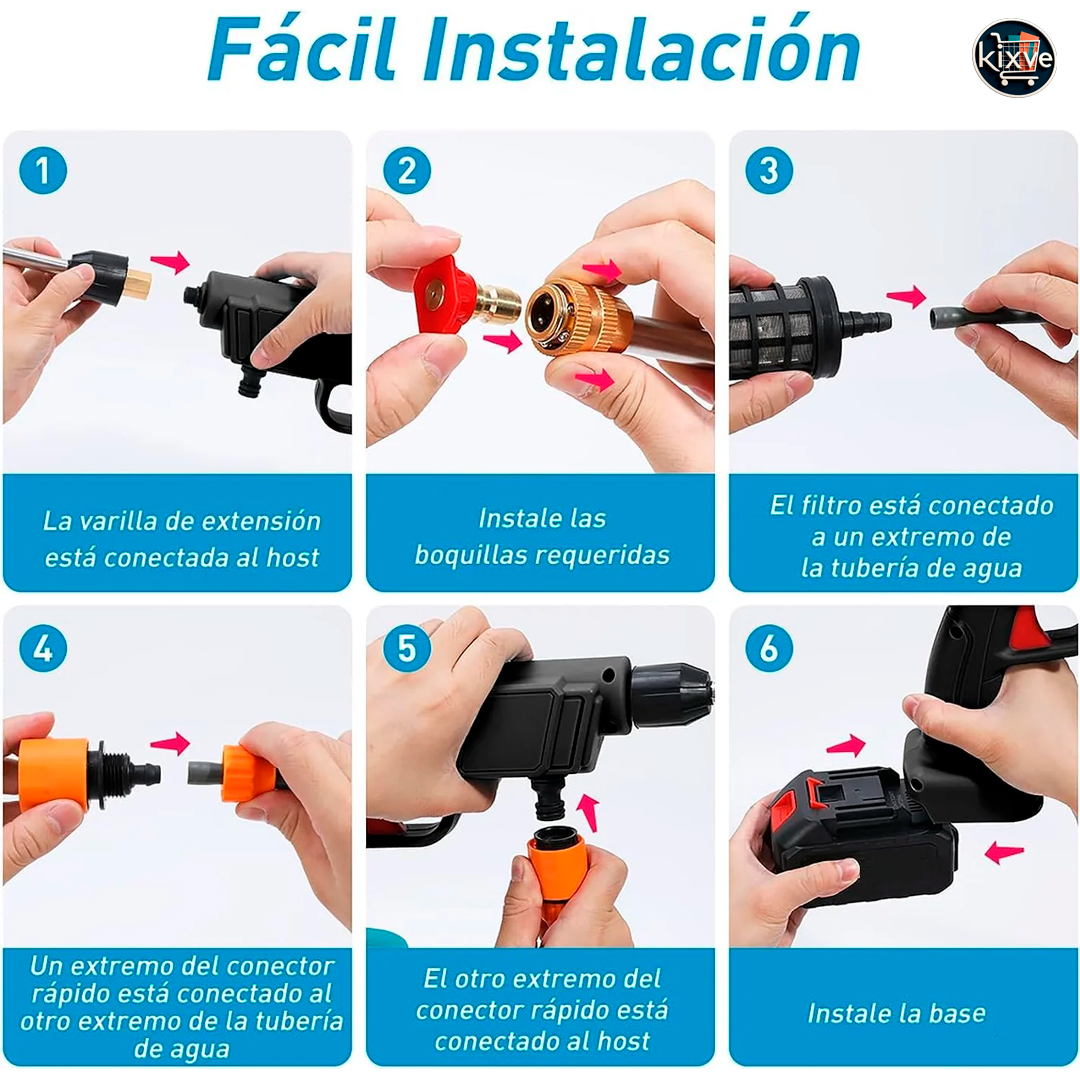 Fácil Instalación

kixve

1

La varilla de extensión está conectada al host

2

Instale las boquillas requeridas

3

El filtro está conectado a un extremo de la tubería de agua

4

Un extremo del conector rápido está conectado al otro extremo de la tubería de agua

5

El otro extremo del conector rápido está conectado al host

6

Instale la base