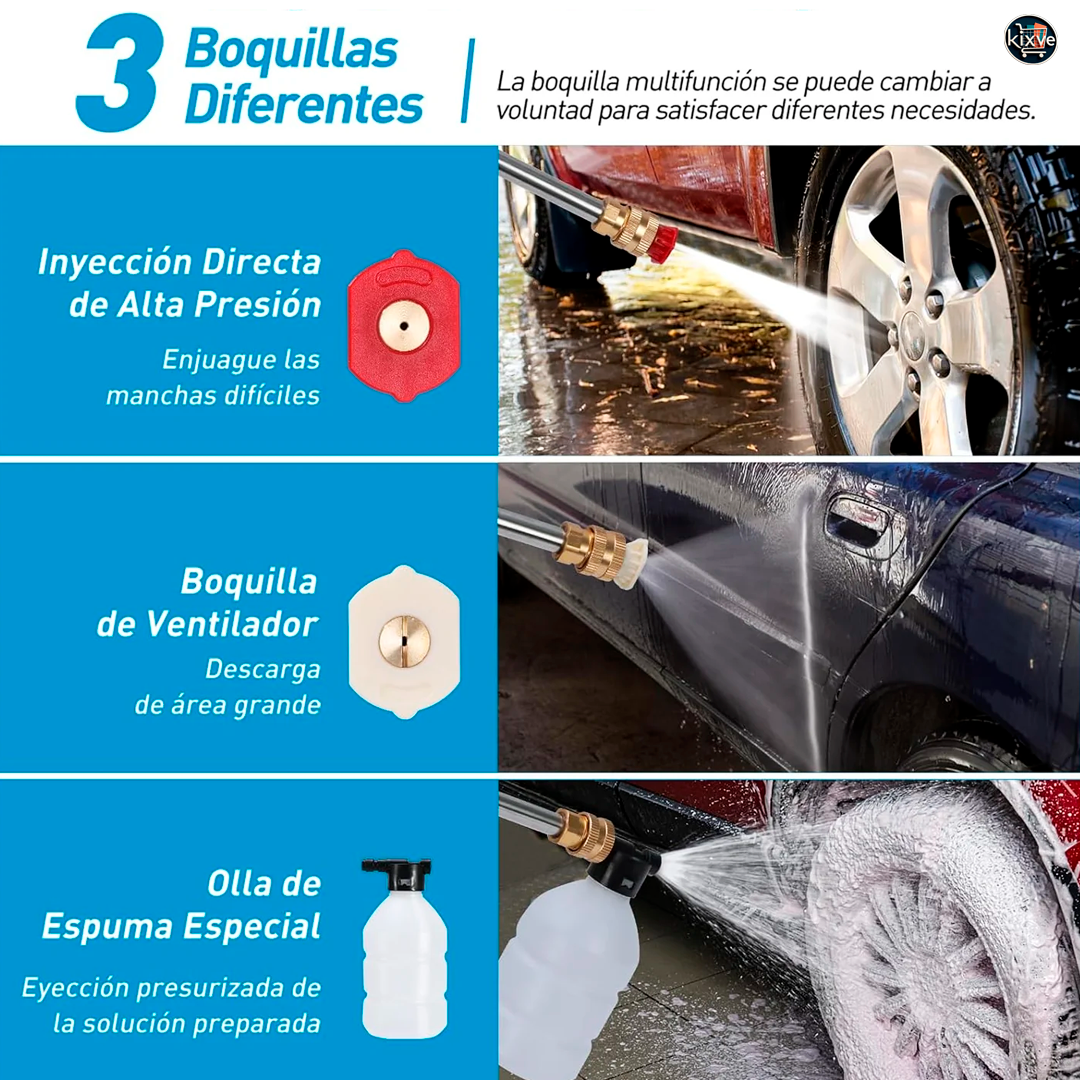 3 Boquillas Diferentes

La boquilla multifunción se puede cambiar a voluntad para satisfacer diferentes necesidades.

kixve

Inyección Directa de Alta Presión

Enjuague las manchas difíciles

Boquilla de Ventilador

Descarga de área grande

Olla de Espuma Especial

Eyección presurizada de la solución preparada